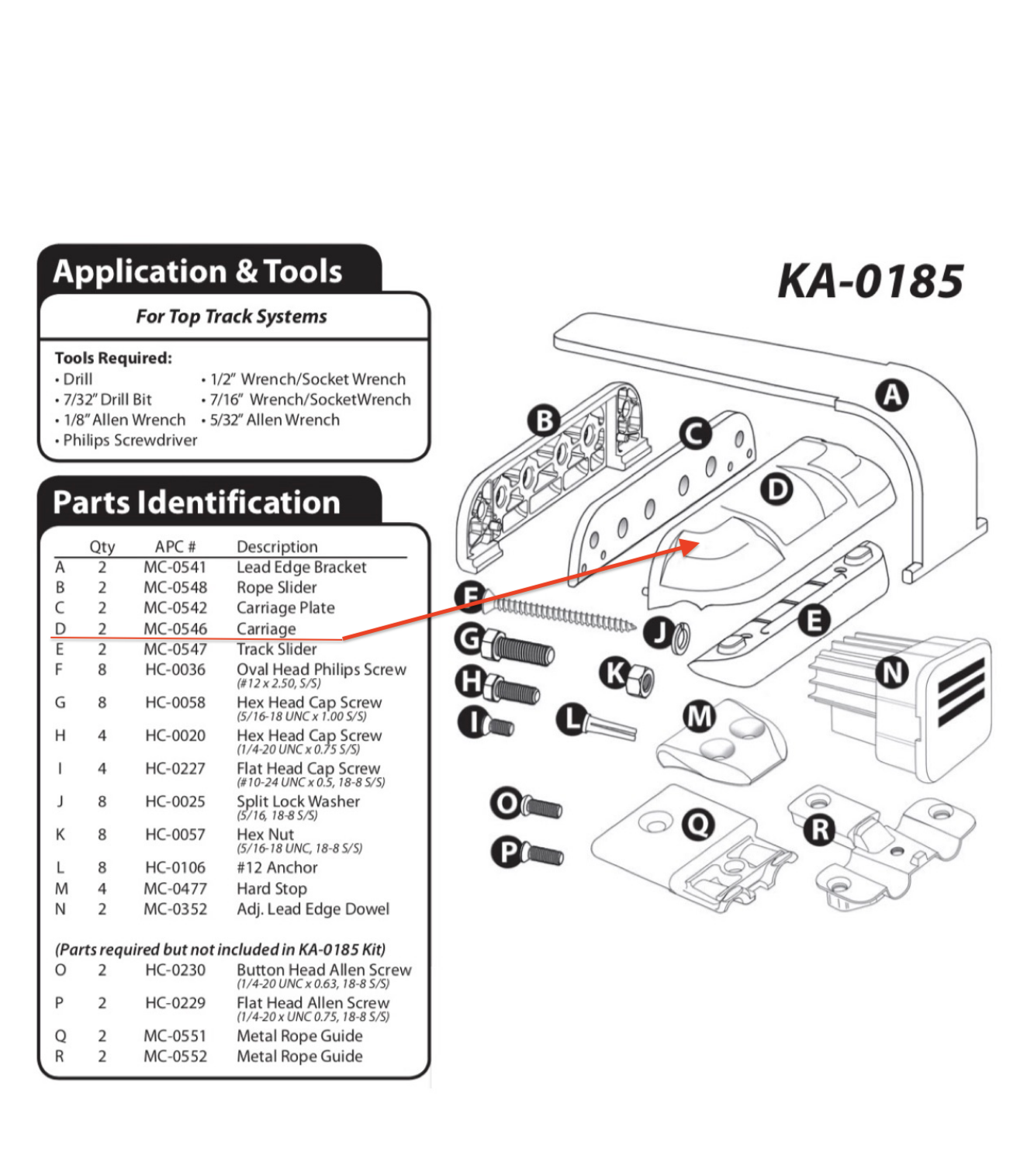 Application & Tools

For Top Track Systems

Tools Required:
• Drill
• 7/32" Drill Bit
• 1/8" Allen Wrench
• Philips Screwdriver
• 1/2" Wrench/Socket Wrench
• 7/16" Wrench/SocketWrench
• 5/32" Allen Wrench

Parts Identification

| | Qty | APC # | Description |
|---|---|---|---|
| A | 2 | MC-0541 | Lead Edge Bracket |
| B | 2 | MC-0548 | Rope Slider |
| C | 2 | MC-0542 | Carriage Plate |
| D | 2 | MC-0546 | Carriage |
| E | 2 | MC-0547 | Track Slider |
| F | 8 | HC-0036 | Oval Head Philips Screw (#12 x 2.50, S/S) |
| G | 8 | HC-0058 | Hex Head Cap Screw (5/16-18 UNC x 1.00 S/S) |
| H | 4 | HC-0020 | Hex Head Cap Screw (1/4-20 UNC x 0.75 S/S) |
| I | 4 | HC-0227 | Flat Head Cap Screw (#10-24 UNC x 0.5, 18-8 S/S) |
| J | 8 | HC-0025 | Split Lock Washer (5/16, 18-8 S/S) |
| K | 8 | HC-0057 | Hex Nut (5/16-18 UNC, 18-8 S/S) |
| L | 8 | HC-0106 | #12 Anchor |
| M | 4 | MC-0477 | Hard Stop |
| N | 2 | MC-0352 | Adj. Lead Edge Dowel |

(Parts required but not included in KA-0185 Kit)

| | | | |
|---|---|---|---|
| O | 2 | HC-0230 | Button Head Allen Screw (1/4-20 UNC x 0.63, 18-8 S/S) |
| P | 2 | HC-0229 | Flat Head Allen Screw (1/4-20 x UNC 0.75, 18-8 S/S) |
| Q | 2 | MC-0551 | Metal Rope Guide |
| R | 2 | MC-0552 | Metal Rope Guide |

KA-0185

A B C D E F G H I J K L M N O P Q R