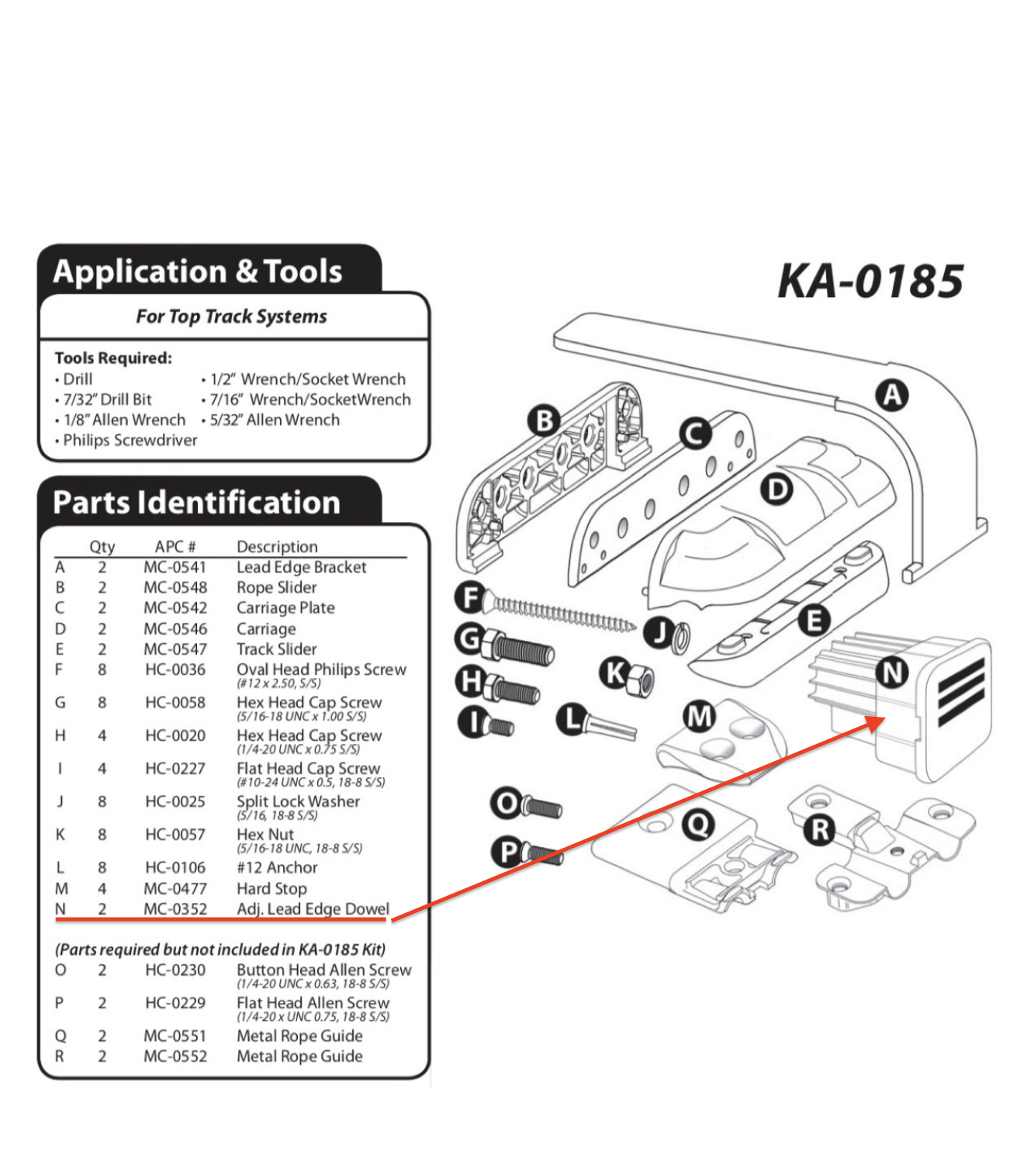 Application & Tools

For Top Track Systems

Tools Required:
• Drill
• 7/32" Drill Bit
• 1/8" Allen Wrench
• Philips Screwdriver
• 1/2" Wrench/Socket Wrench
• 7/16" Wrench/SocketWrench
• 5/32" Allen Wrench

Parts Identification

| | Qty | APC # | Description |
|---|---|---|---|
| A | 2 | MC-0541 | Lead Edge Bracket |
| B | 2 | MC-0548 | Rope Slider |
| C | 2 | MC-0542 | Carriage Plate |
| D | 2 | MC-0546 | Carriage |
| E | 2 | MC-0547 | Track Slider |
| F | 8 | HC-0036 | Oval Head Philips Screw (#12 x 2.50, S/S) |
| G | 8 | HC-0058 | Hex Head Cap Screw (5/16-18 UNC x 1.00 S/S) |
| H | 4 | HC-0020 | Hex Head Cap Screw (1/4-20 UNC x 0.75 S/S) |
| I | 4 | HC-0227 | Flat Head Cap Screw (#10-24 UNC x 0.5, 18-8 S/S) |
| J | 8 | HC-0025 | Split Lock Washer (5/16, 18-8 S/S) |
| K | 8 | HC-0057 | Hex Nut (5/16-18 UNC, 18-8 S/S) |
| L | 8 | HC-0106 | #12 Anchor |
| M | 4 | MC-0477 | Hard Stop |
| N | 2 | MC-0352 | Adj. Lead Edge Dowel |

(Parts required but not included in KA-0185 Kit)

| | | | |
|---|---|---|---|
| O | 2 | HC-0230 | Button Head Allen Screw (1/4-20 UNC x 0.63, 18-8 S/S) |
| P | 2 | HC-0229 | Flat Head Allen Screw (1/4-20 x UNC 0.75, 18-8 S/S) |
| Q | 2 | MC-0551 | Metal Rope Guide |
| R | 2 | MC-0552 | Metal Rope Guide |

KA-0185

A B C D E F G H I J K L M N O P Q R