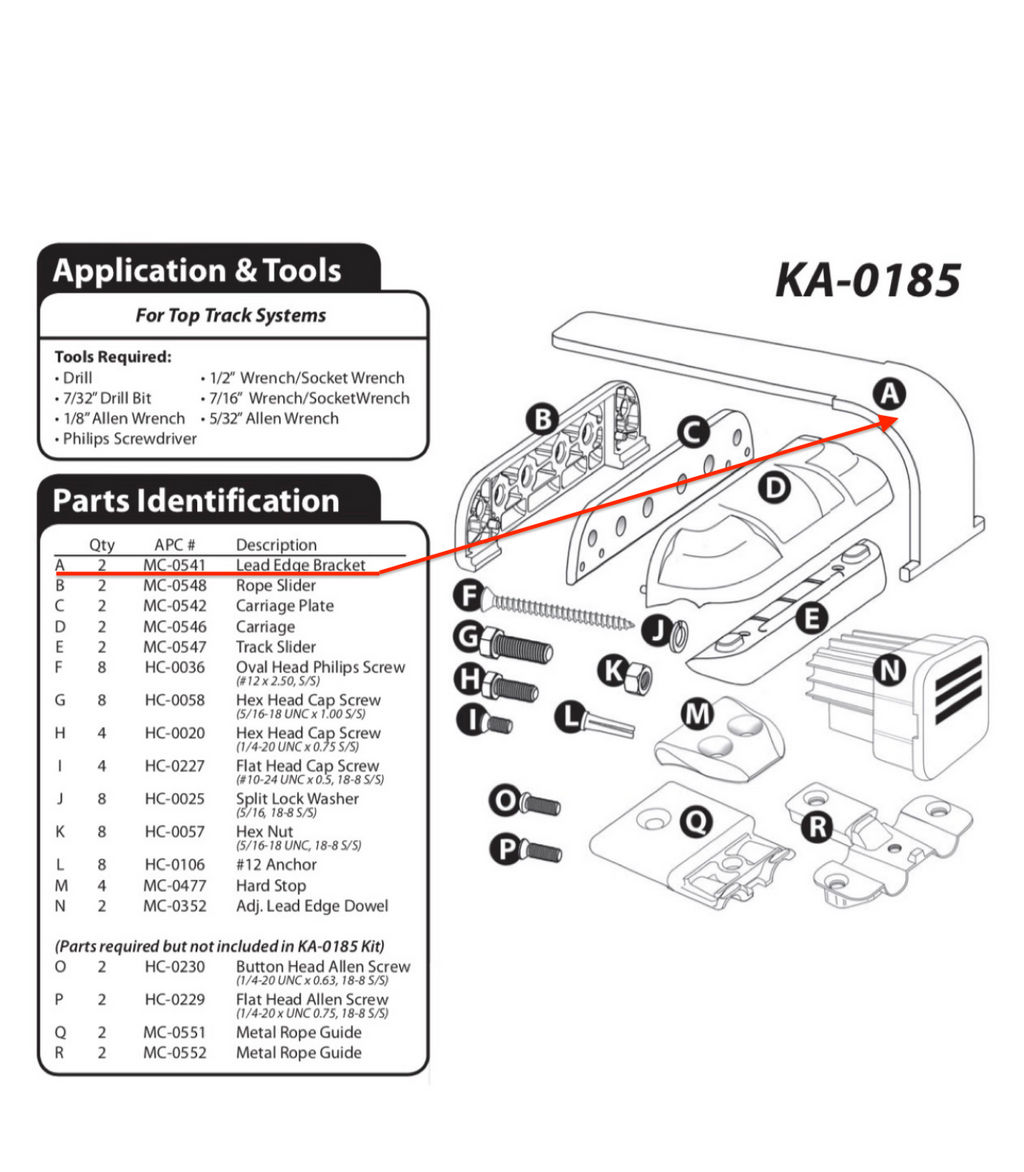 Application & Tools

For Top Track Systems

Tools Required:
• Drill
• 7/32" Drill Bit
• 1/8" Allen Wrench
• Philips Screwdriver
• 1/2" Wrench/Socket Wrench
• 7/16" Wrench/SocketWrench
• 5/32" Allen Wrench

Parts Identification

| | Qty | APC # | Description |
|---|---|---|---|
| A | 2 | MC-0541 | Lead Edge Bracket |
| B | 2 | MC-0548 | Rope Slider |
| C | 2 | MC-0542 | Carriage Plate |
| D | 2 | MC-0546 | Carriage |
| E | 2 | MC-0547 | Track Slider |
| F | 8 | HC-0036 | Oval Head Philips Screw (#12 x 2.50, S/S) |
| G | 8 | HC-0058 | Hex Head Cap Screw (5/16-18 UNC x 1.00 S/S) |
| H | 4 | HC-0020 | Hex Head Cap Screw (1/4-20 UNC x 0.75 S/S) |
| I | 4 | HC-0227 | Flat Head Cap Screw (#10-24 UNC x 0.5, 18-8 S/S) |
| J | 8 | HC-0025 | Split Lock Washer (5/16, 18-8 S/S) |
| K | 8 | HC-0057 | Hex Nut (5/16-18 UNC, 18-8 S/S) |
| L | 8 | HC-0106 | #12 Anchor |
| M | 4 | MC-0477 | Hard Stop |
| N | 2 | MC-0352 | Adj. Lead Edge Dowel |

(Parts required but not included in KA-0185 Kit)

| | | | |
|---|---|---|---|
| O | 2 | HC-0230 | Button Head Allen Screw (1/4-20 UNC x 0.63, 18-8 S/S) |
| P | 2 | HC-0229 | Flat Head Allen Screw (1/4-20 x UNC 0.75, 18-8 S/S) |
| Q | 2 | MC-0551 | Metal Rope Guide |
| R | 2 | MC-0552 | Metal Rope Guide |

KA-0185

A B C D E F G H I J K L M N O P Q R