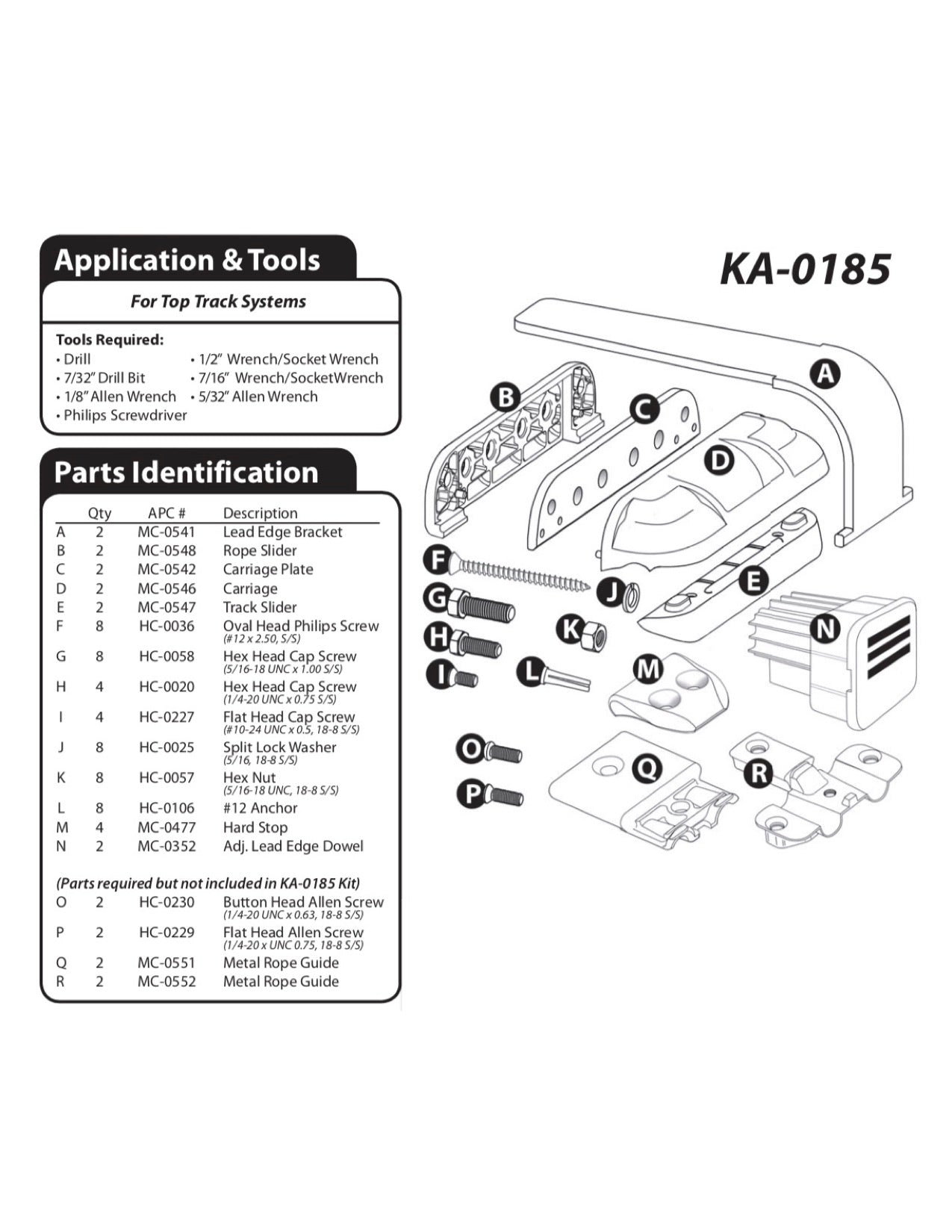 Application & Tools

For Top Track Systems

Tools Required:
• Drill
• 7/32" Drill Bit
• 1/8" Allen Wrench
• Philips Screwdriver
• 1/2" Wrench/Socket Wrench
• 7/16" Wrench/SocketWrench
• 5/32" Allen Wrench

Parts Identification

| | Qty | APC # | Description |
|---|---|---|---|
| A | 2 | MC-0541 | Lead Edge Bracket |
| B | 2 | MC-0548 | Rope Slider |
| C | 2 | MC-0542 | Carriage Plate |
| D | 2 | MC-0546 | Carriage |
| E | 2 | MC-0547 | Track Slider |
| F | 8 | HC-0036 | Oval Head Philips Screw (#12 x 2.50, S/S) |
| G | 8 | HC-0058 | Hex Head Cap Screw (5/16-18 UNC x 1.00 S/S) |
| H | 4 | HC-0020 | Hex Head Cap Screw (1/4-20 UNC x 0.75 S/S) |
| I | 4 | HC-0227 | Flat Head Cap Screw (#10-24 UNC x 0.5, 18-8 S/S) |
| J | 8 | HC-0025 | Split Lock Washer (5/16, 18-8 S/S) |
| K | 8 | HC-0057 | Hex Nut (5/16-18 UNC, 18-8 S/S) |
| L | 8 | HC-0106 | #12 Anchor |
| M | 4 | MC-0477 | Hard Stop |
| N | 2 | MC-0352 | Adj. Lead Edge Dowel |

(Parts required but not included in KA-0185 Kit)

| | | | |
|---|---|---|---|
| O | 2 | HC-0230 | Button Head Allen Screw (1/4-20 UNC x 0.63, 18-8 S/S) |
| P | 2 | HC-0229 | Flat Head Allen Screw (1/4-20 x UNC 0.75, 18-8 S/S) |
| Q | 2 | MC-0551 | Metal Rope Guide |
| R | 2 | MC-0552 | Metal Rope Guide |

KA-0185

A B C D E F G H I J K L M N O P Q R